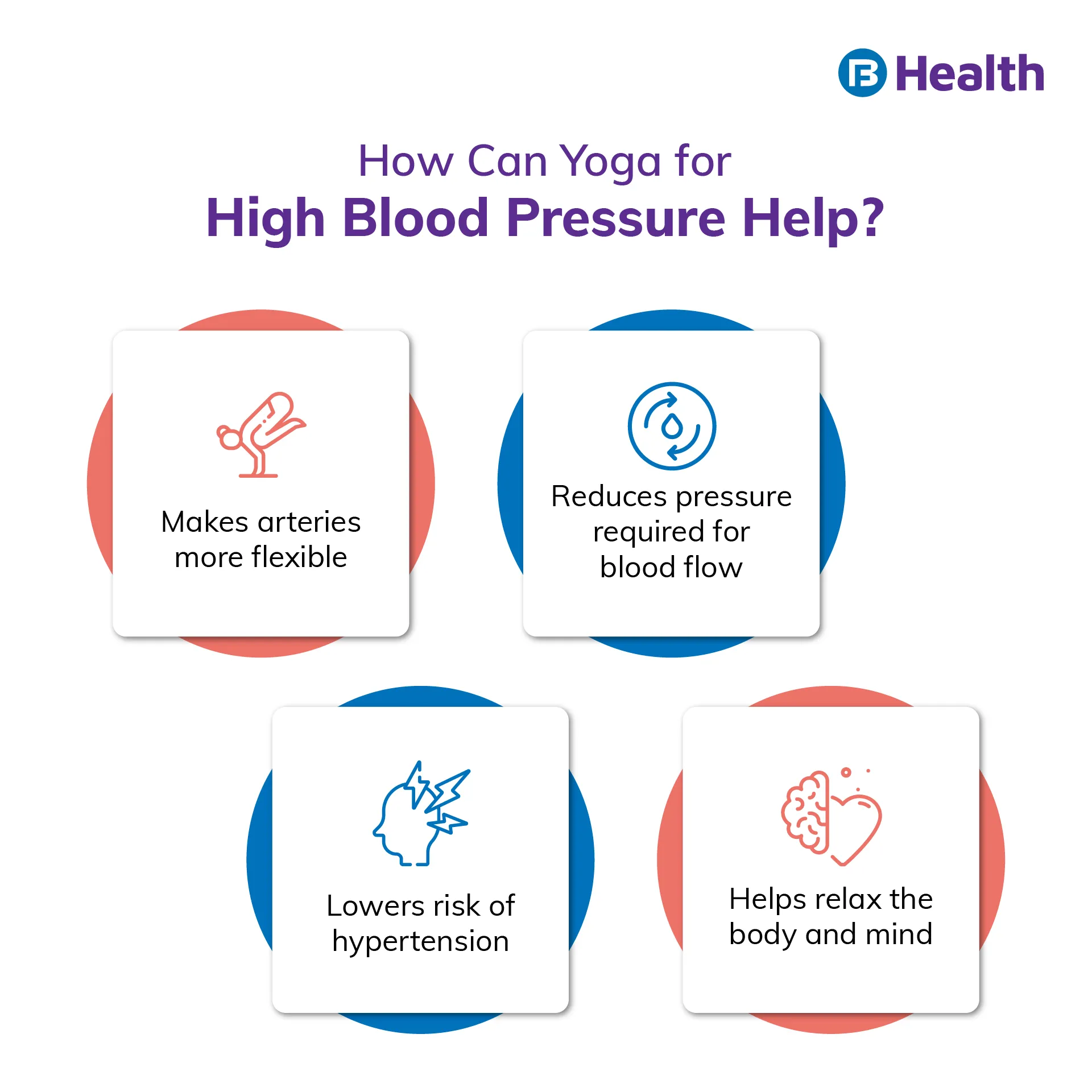 Health

How Can Yoga for
High Blood Pressure Help?

Makes arteries more flexible

Reduces pressure required for blood flow

Lowers risk of hypertension

Helps relax the body and mind